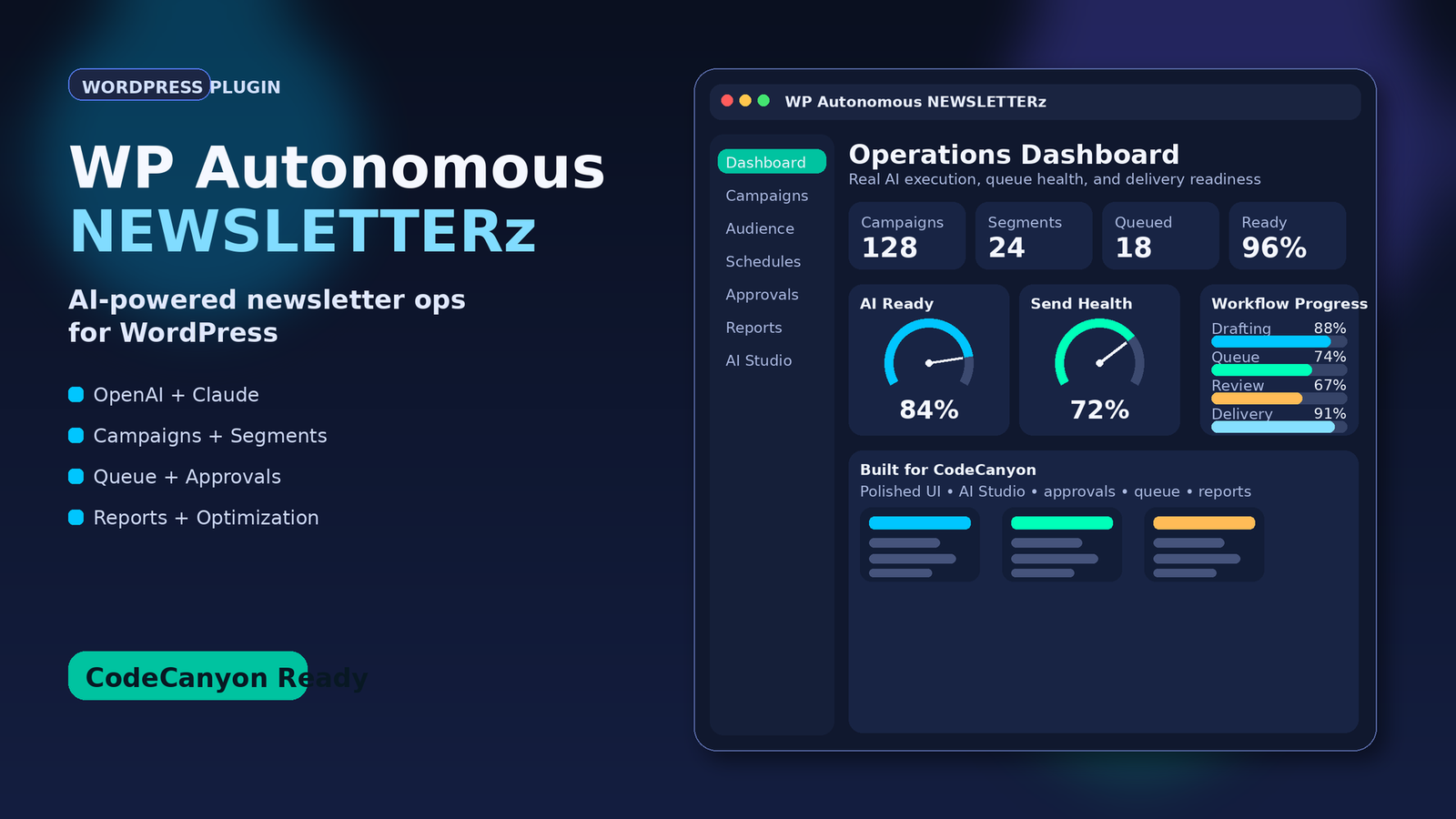 WORDPRESS PLUGIN

WP Autonomous NEWSLETTERz

AI-powered newsletter ops for WordPress

OpenAI + Claude

Campaigns + Segments

Queue + Approvals

Reports + Optimization

CodeCanyon Ready

WP Autonomous NEWSLETTERz

Dashboard
Campaigns
Audience
Schedules
Approvals
Reports
AI Studio

Operations Dashboard
Real AI execution, queue health, and delivery readiness

Campaigns 128
Segments 24
Queued 18
Ready 96%

AI Ready
84%

Send Health
72%

Workflow Progress
Drafting 88%
Queue 74%
Review 67%
Delivery 91%

Built for CodeCanyon
Polished UI • AI Studio • approvals • queue • reports